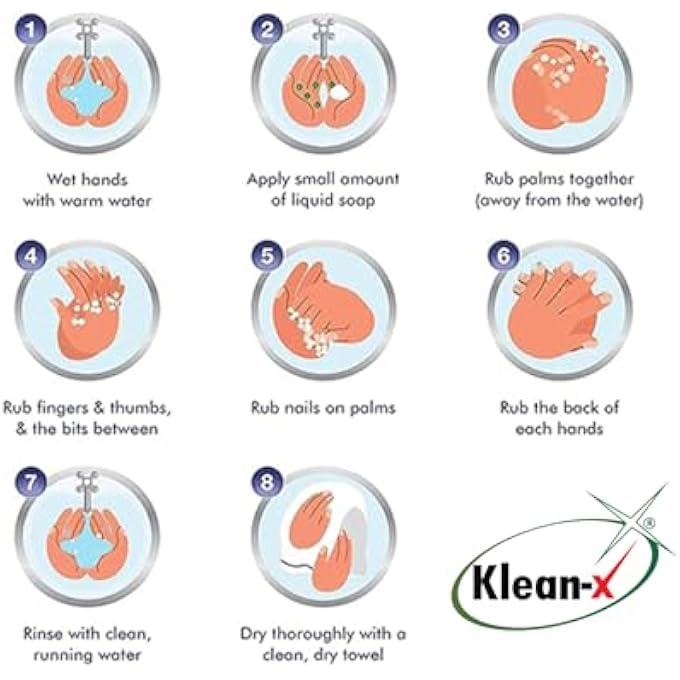 1
Wet hands with warm water

2
Apply small amount of liquid soap

3
Rub palms together (away from the water)

4
Rub fingers & thumbs, & the bits between

5
Rub nails on palms

6
Rub the back of each hands

7
Rinse with clean, running water

8
Dry thoroughly with a clean, dry towel

Klean-x ®